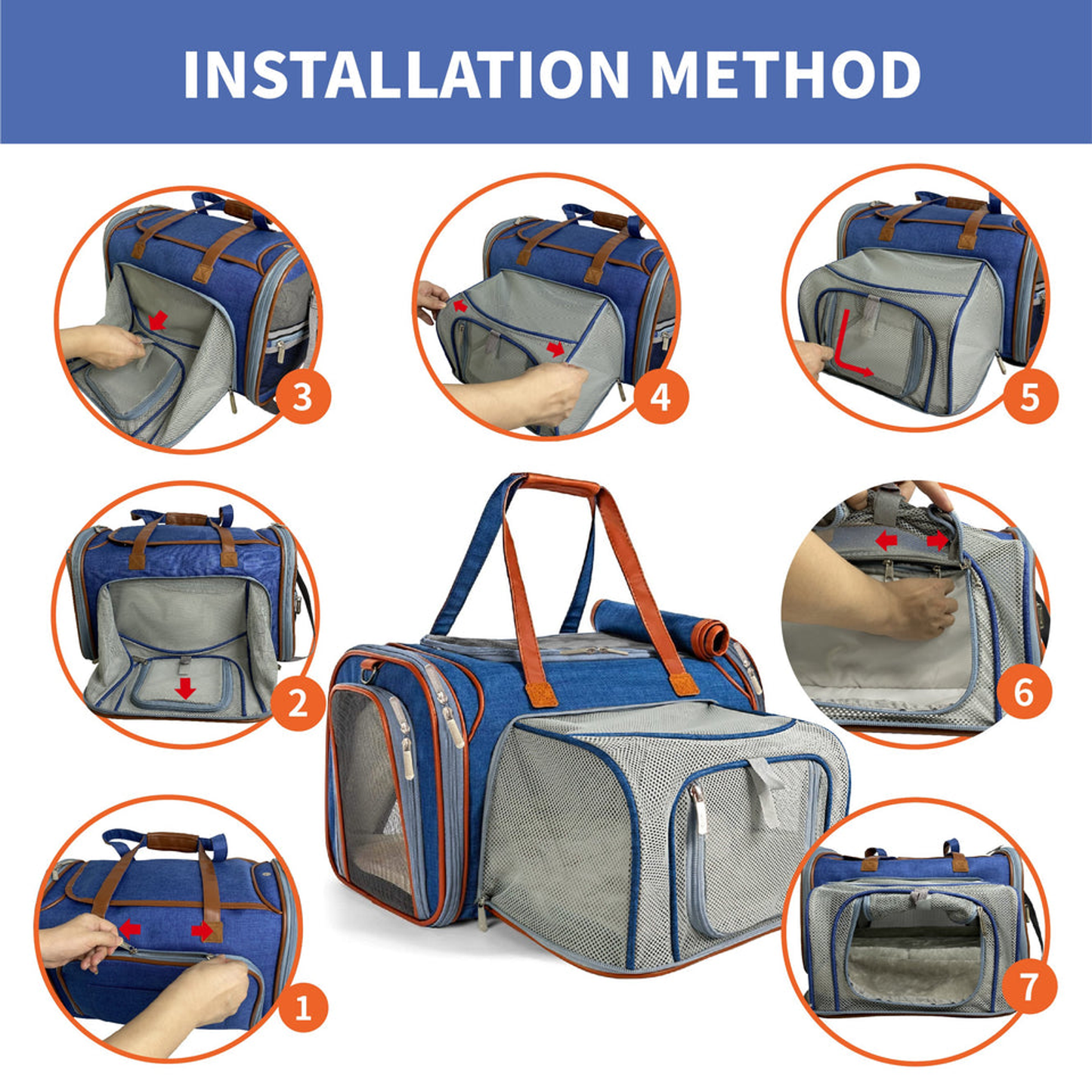 INSTALLATION METHOD

3

4

5

2

6

1

7