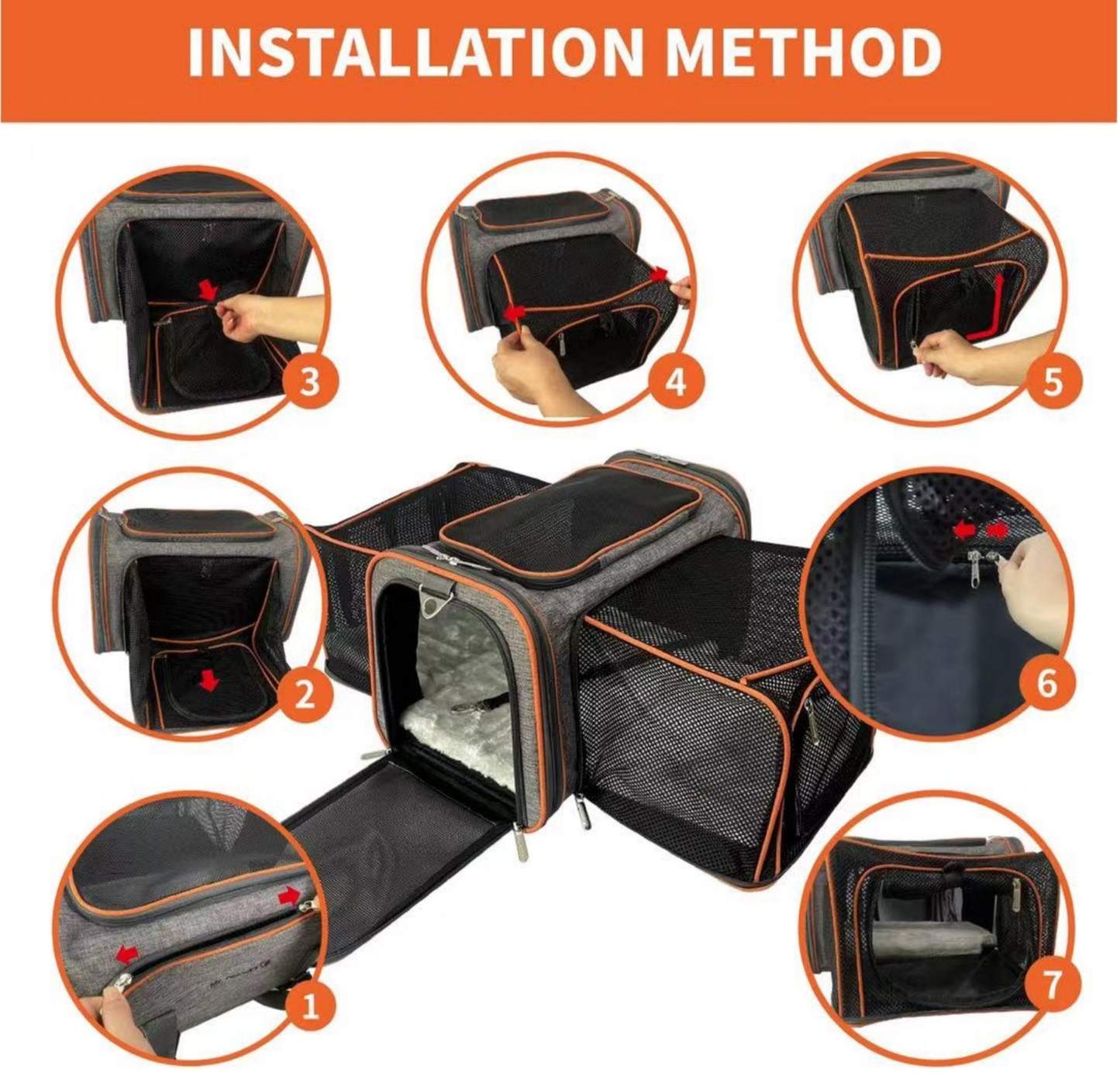 INSTALLATION METHOD

3

4

5

2

6

1

7