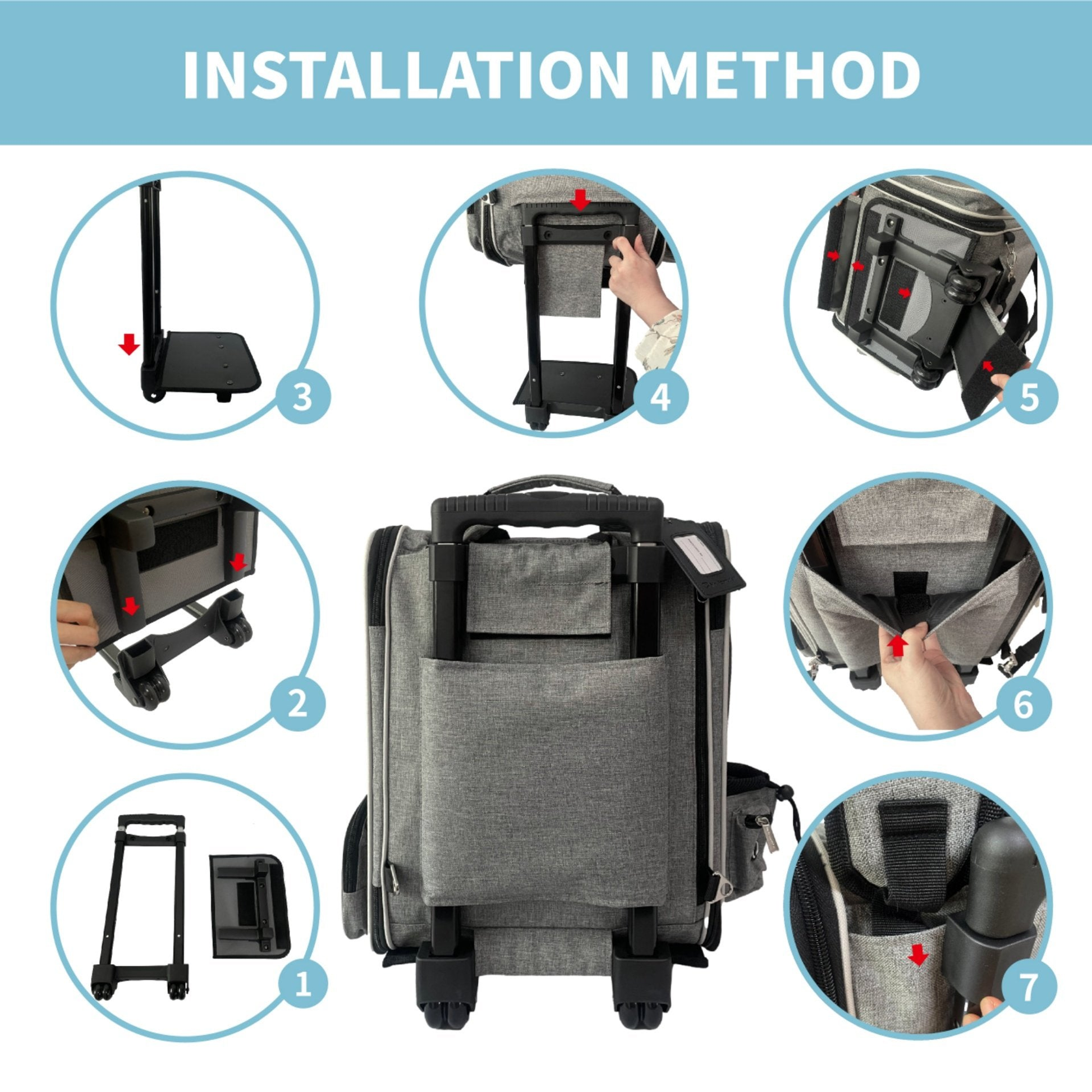 INSTALLATION METHOD

3

4

5

2

6

1

7