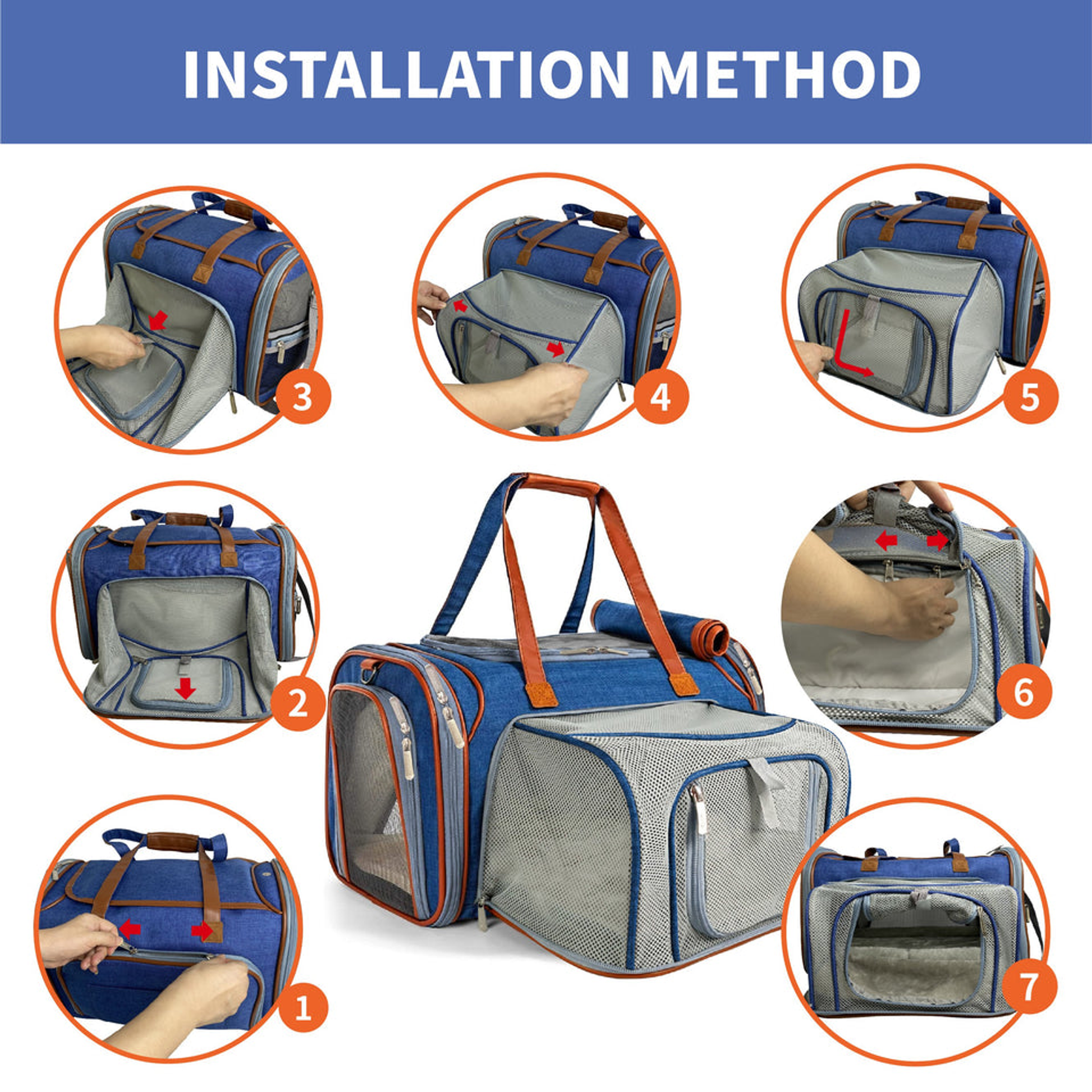 INSTALLATION METHOD

3

4

5

2

6

1

7